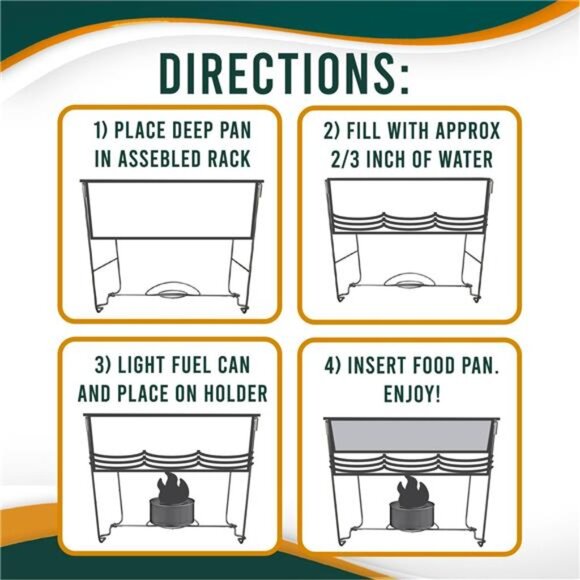 DIRECTIONS:

1) PLACE DEEP PAN IN ASSEBLED RACK

2) FILL WITH APPROX 2/3 INCH OF WATER

3) LIGHT FUEL CAN AND PLACE ON HOLDER

4) INSERT FOOD PAN. ENJOY!